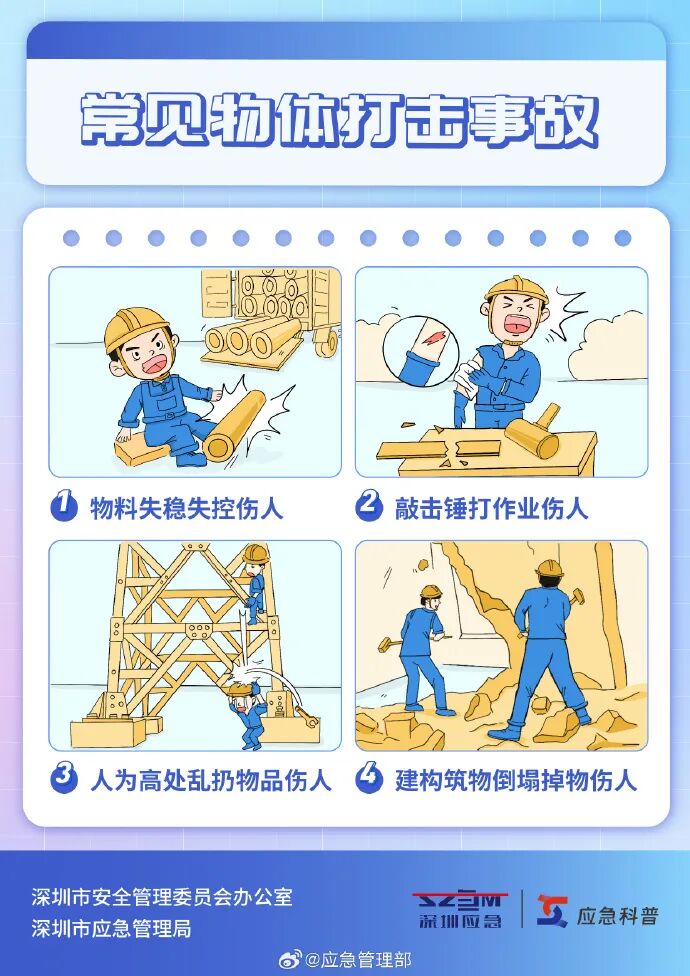 常见物体打击事故

1 物料失稳失控伤人

2 敲击锤打作业伤人

3 人为高处乱扔物品伤人

4 建构筑物倒塌掉物伤人

深圳市安全管理委员会办公室
深圳市应急管理局

SZEM 深圳应急

应急科普

@应急管理部